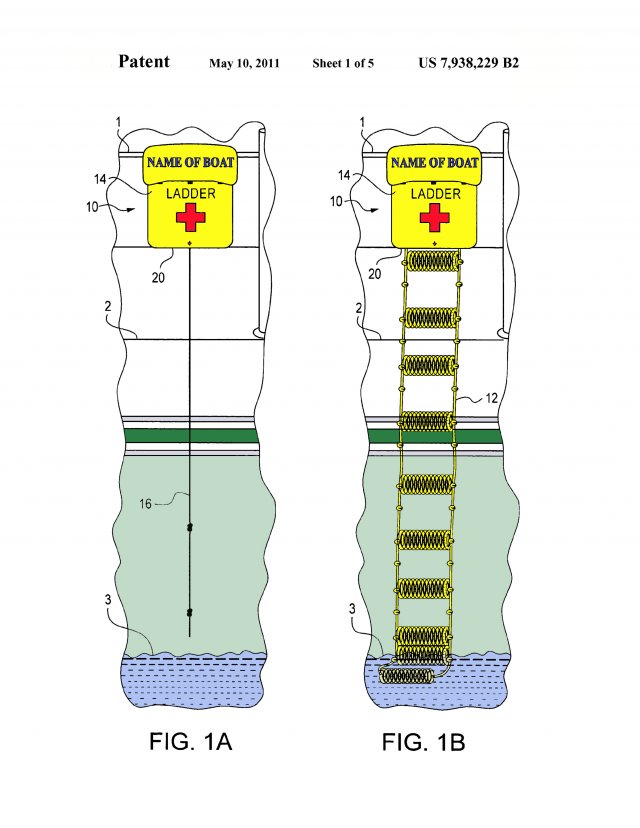 Patent May 10, 2011 Sheet 1 of 5 US 7,938,229 B2

1
NAME OF BOAT
14
LADDER
10
20
2
16
3

FIG. 1A

1
NAME OF BOAT
14
LADDER
10
20
2
12
3

FIG. 1B